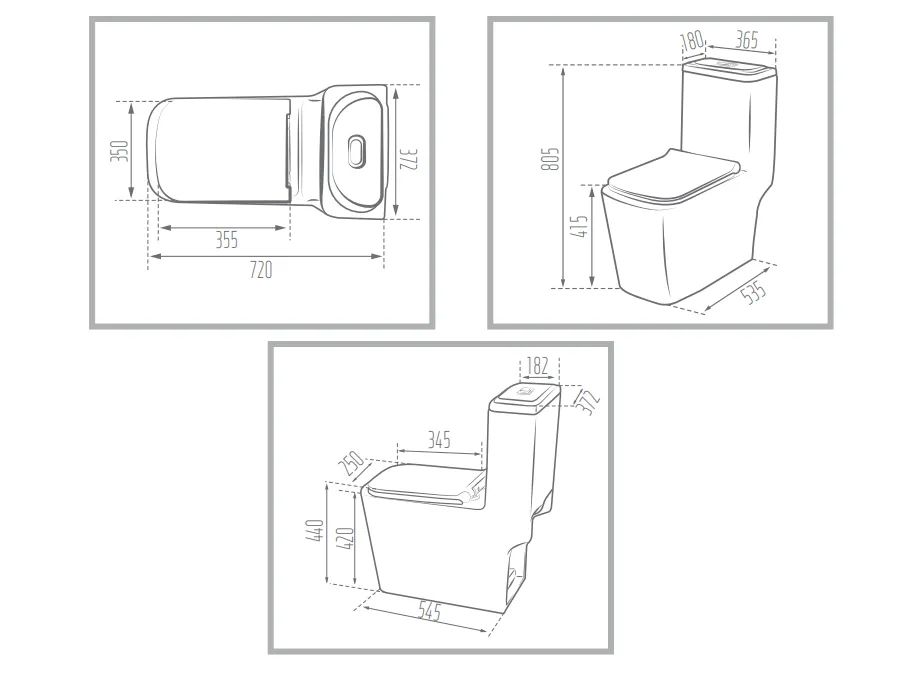 350
372
355
720

180
365
805
415
535

182
372
345
250
440
420
545