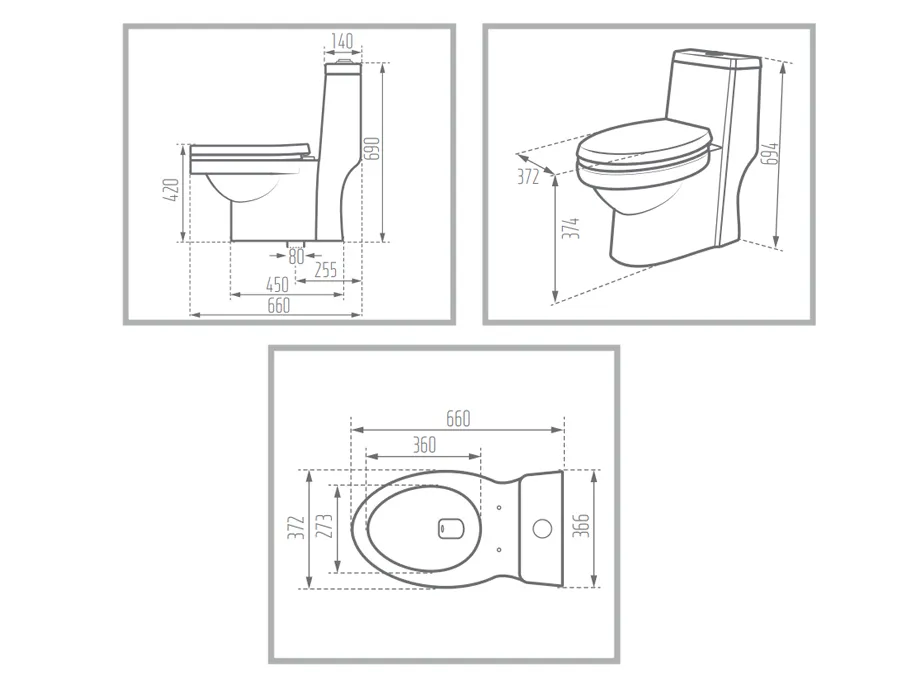 140
690
420
80
255
450
660

372
374
694

660
360
372
273
366