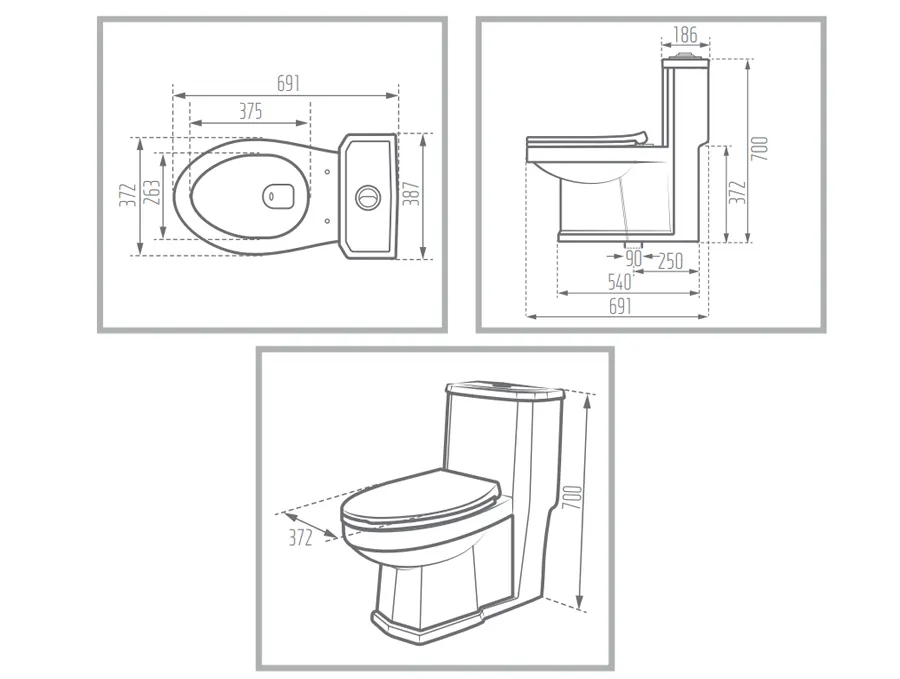 691
375
372
263
387

186
700
372
90
250
540
691

372
700