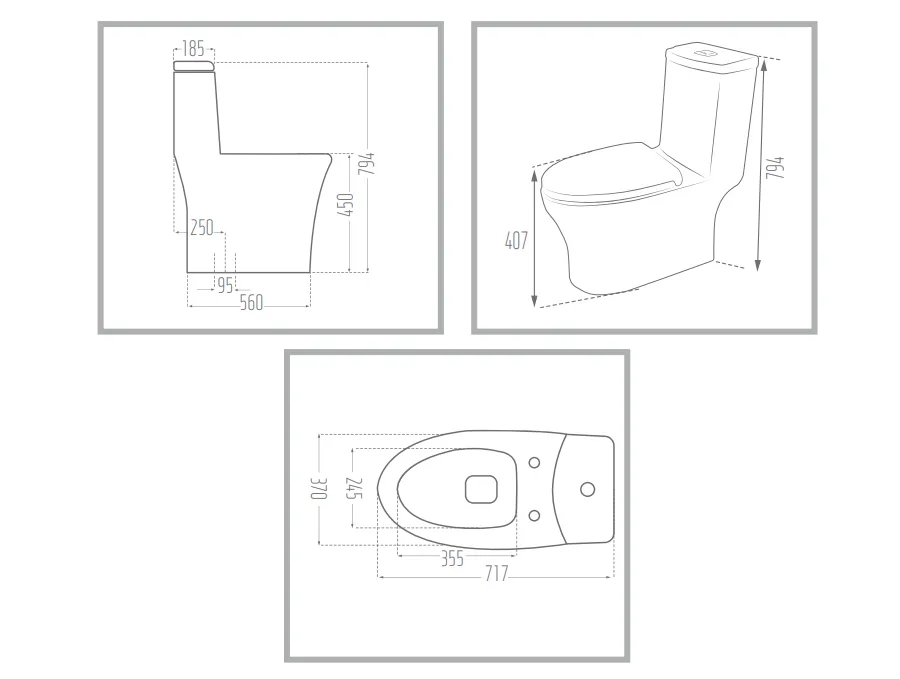 185
794
450
250
95
560

407
794

370
245
355
717