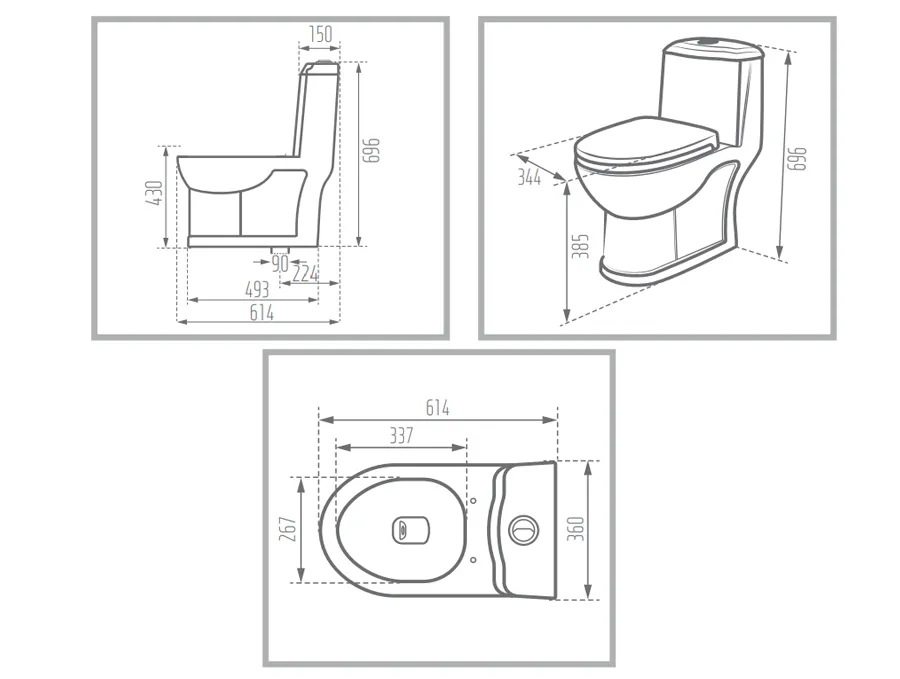 150
696
430
90
224
493
614

344
385
696

614
337
267
360