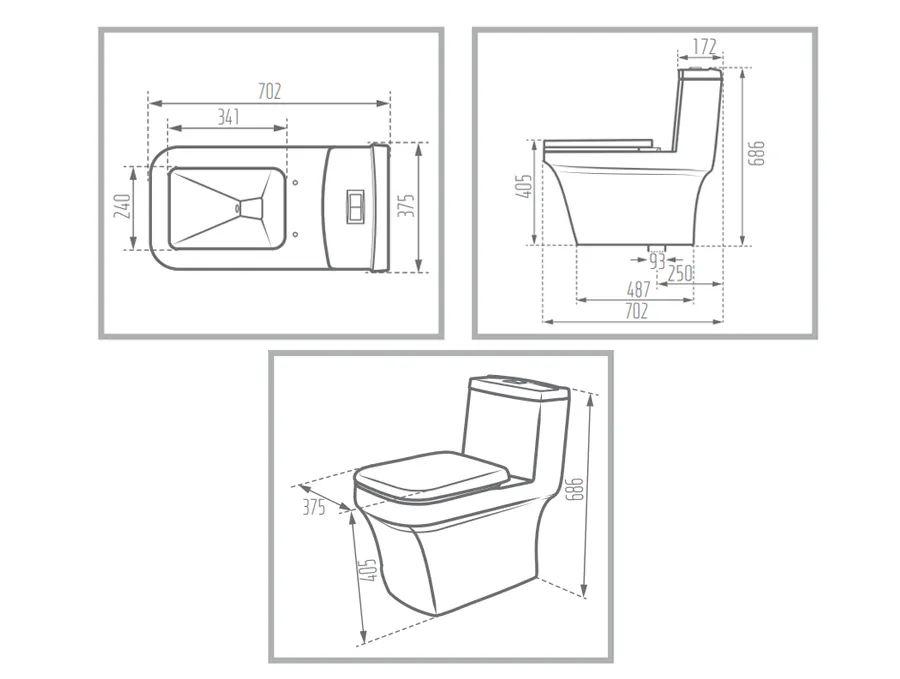 702
341
240
375

172
686
405
93
250
487
702

375
686
405