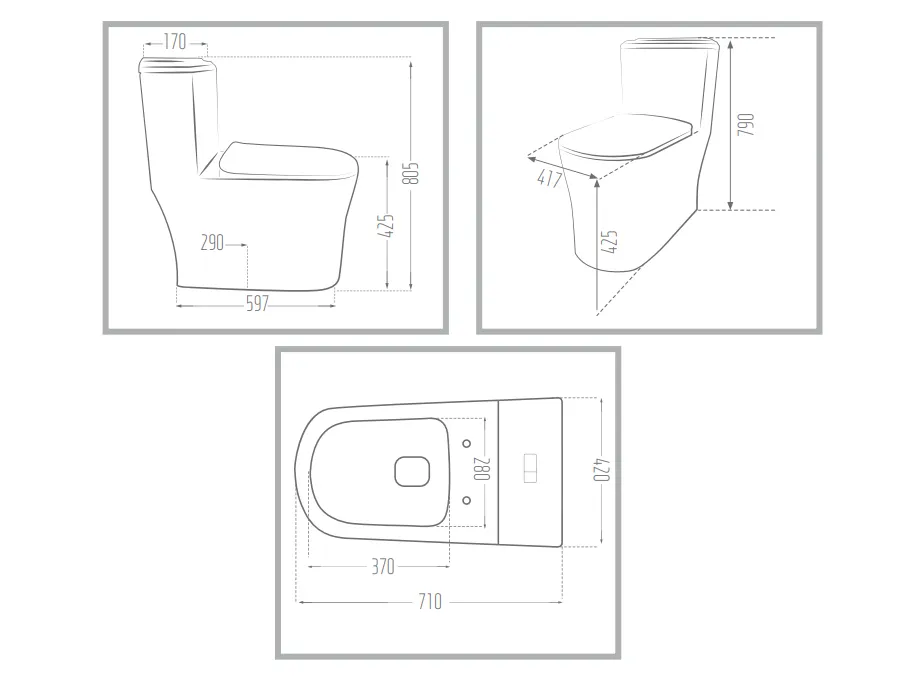 170
805
425
290
597

790
417
425

280
420
370
710