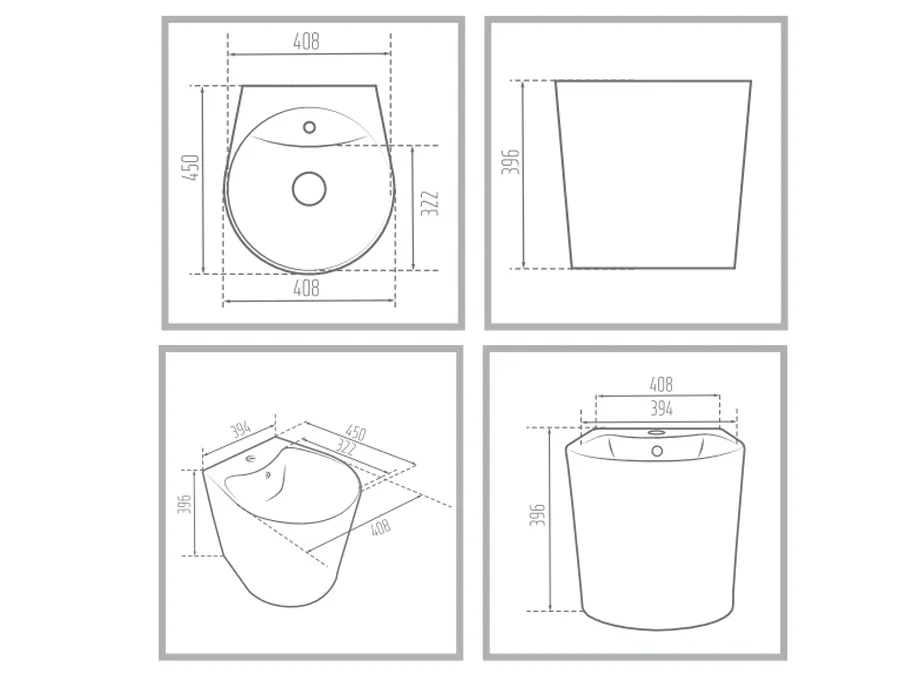 408
450
322
408

396

394
450
322
396
408

408
394
396